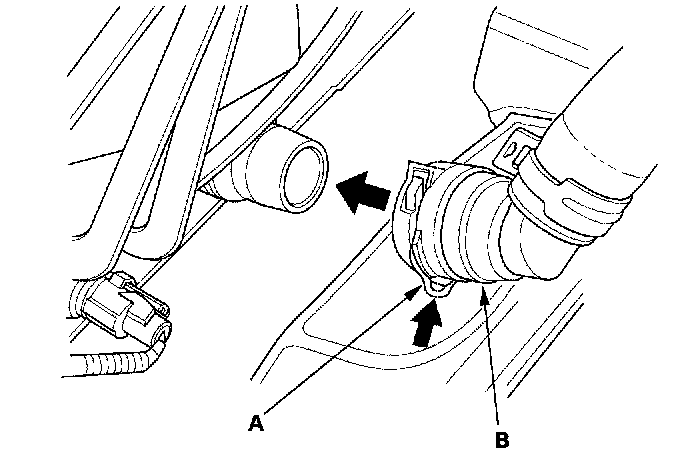 A

B