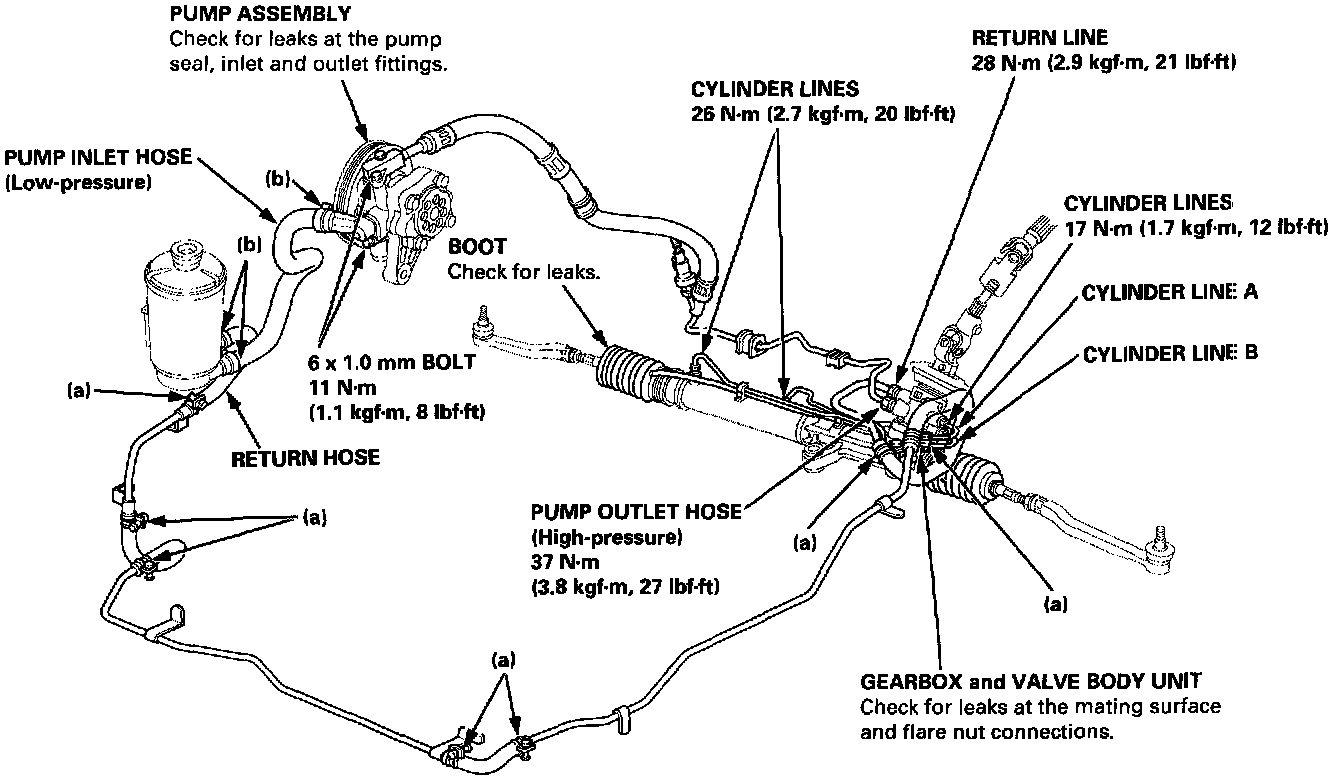 PUMP ASSEMBLY
Check for leaks at the pump seal, inlet and outlet fittings.

RETURN LINE
28 N·m (2.9 kgf·m, 21 lbf·ft)

CYLINDER LINES
26 N·m (2.7 kgf·m, 20 lbf·ft)

PUMP INLET HOSE
(Low-pressure)

(b)

(b)

CYLINDER LINES
17 N·m (1.7 kgf·m, 12 lbf·ft)

BOOT
Check for leaks.

CYLINDER LINE A

CYLINDER LINE B

6 x 1.0 mm BOLT
11 N·m
(1.1 kgf·m, 8 lbf·ft)

(a)

RETURN HOSE

(a)

PUMP OUTLET HOSE
(High-pressure)
37 N·m
(3.8 kgf·m, 27 lbf·ft)

(a)

(a)

(a)

GEARBOX and VALVE BODY UNIT
Check for leaks at the mating surface and flare nut connections.