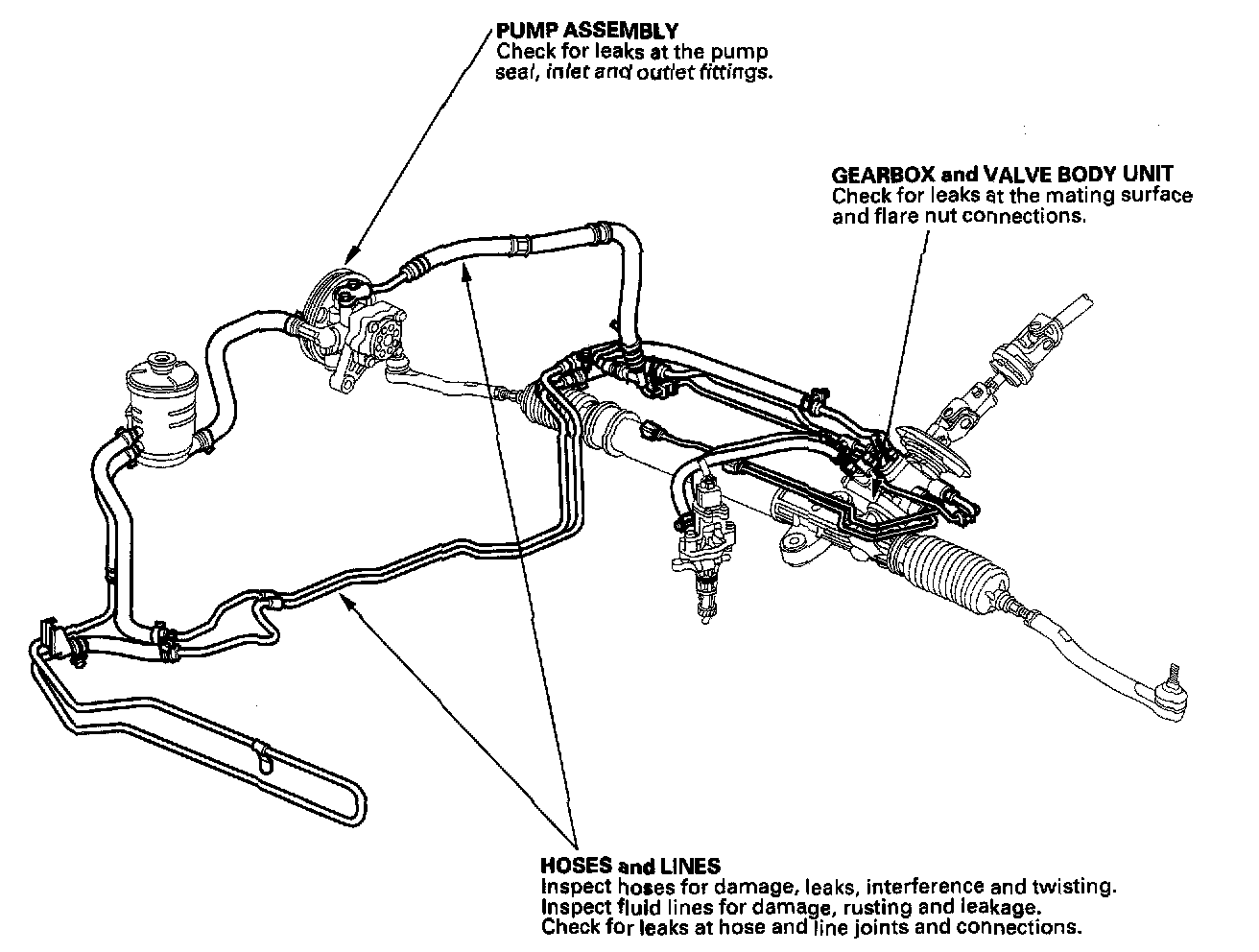 PUMP ASSEMBLY
Check for leaks at the pump seal, inlet and outlet fittings.

GEARBOX and VALVE BODY UNIT
Check for leaks at the mating surface and flare nut connections.

HOSES and LINES
Inspect hoses for damage, leaks, interference and twisting.
Inspect fluid lines for damage, rusting and leakage.
Check for leaks at hose and line joints and connections.