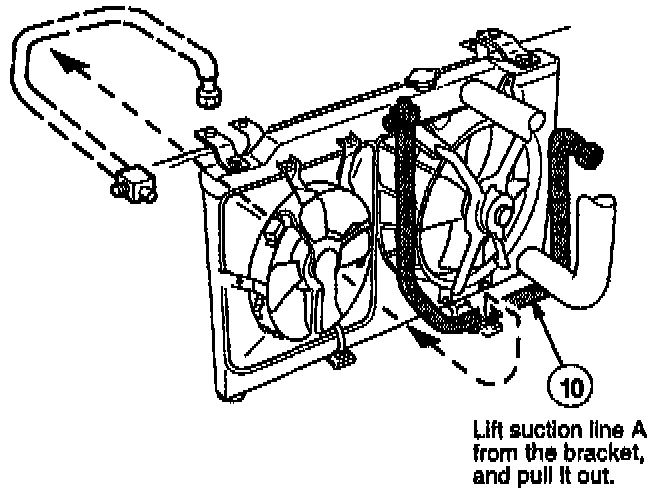 10

Lift suction line A from the bracket, and pull it out.