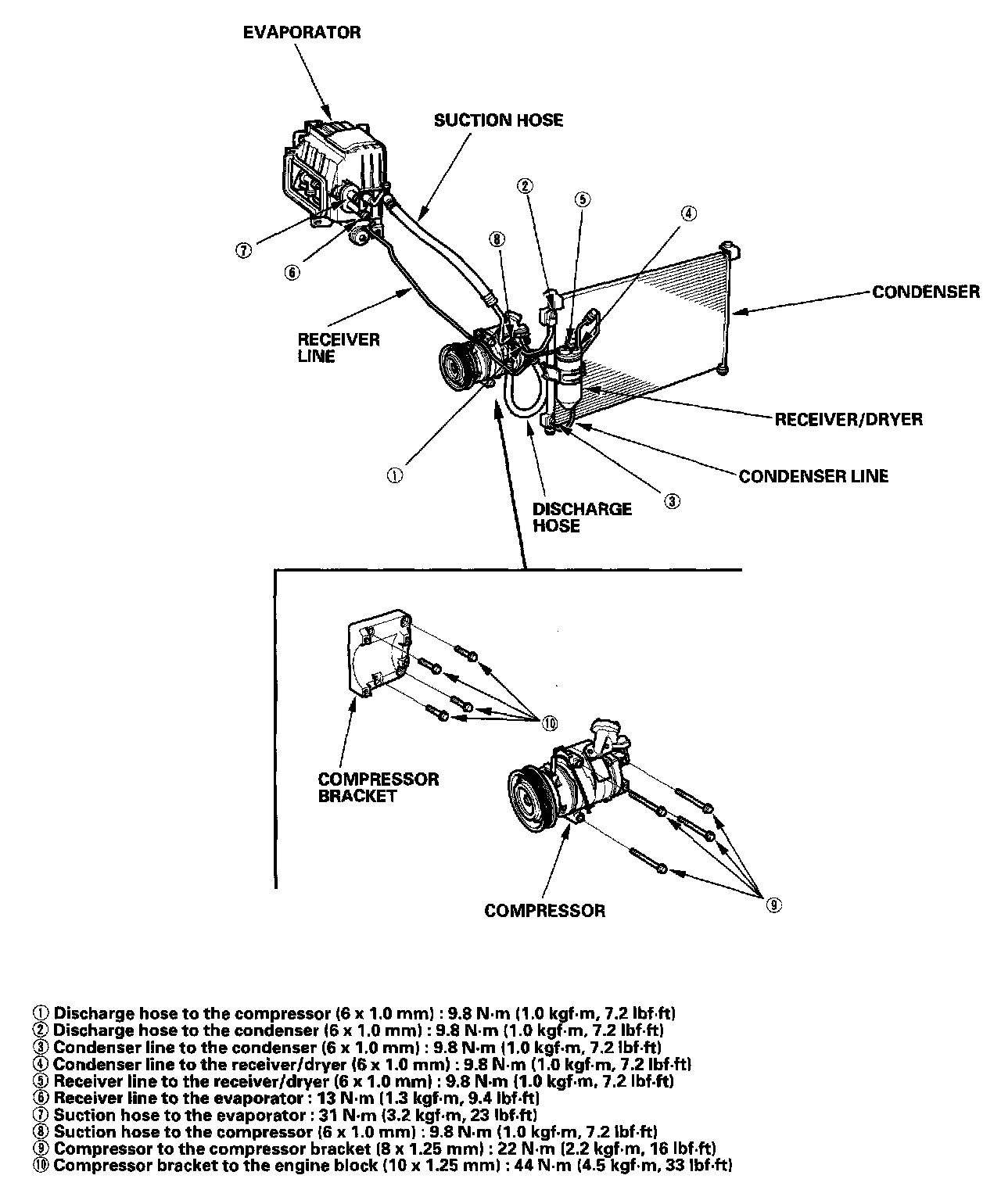 EVAPORATOR

SUCTION HOSE

②

⑤

④

⑧

⑦

⑥

CONDENSER

RECEIVER LINE

RECEIVER/DRYER

CONDENSER LINE

①

③

DISCHARGE HOSE

⑩

COMPRESSOR BRACKET

COMPRESSOR

⑨

① Discharge hose to the compressor (6 x 1.0 mm) : 9.8 N·m (1.0 kgf·m, 7.2 lbf·ft)
② Discharge hose to the condenser (6 x 1.0 mm) : 9.8 N·m (1.0 kgf·m, 7.2 lbf·ft)
③ Condenser line to the condenser (6 x 1.0 mm) : 9.8 N·m (1.0 kgf·m, 7.2 lbf·ft)
④ Condenser line to the receiver/dryer (6 x 1.0 mm) : 9.8 N·m (1.0 kgf·m, 7.2 lbf·ft)
⑤ Receiver line to the receiver/dryer (6 x 1.0 mm) : 9.8 N·m (1.0 kgf·m, 7.2 lbf·ft)
⑥ Receiver line to the evaporator : 13 N·m (1.3 kgf·m, 9.4 lbf·ft)
⑦ Suction hose to the evaporator : 31 N·m (3.2 kgf·m, 23 lbf·ft)
⑧ Suction hose to the compressor (6 x 1.0 mm) : 9.8 N·m (1.0 kgf·m, 7.2 lbf·ft)
⑨ Compressor to the compressor bracket (8 x 1.25 mm) : 22 N·m (2.2 kgf·m, 16 lbf·ft)
⑩ Compressor bracket to the engine block (10 x 1.25 mm) : 44 N·m (4.5 kgf·m, 33 lbf·ft)