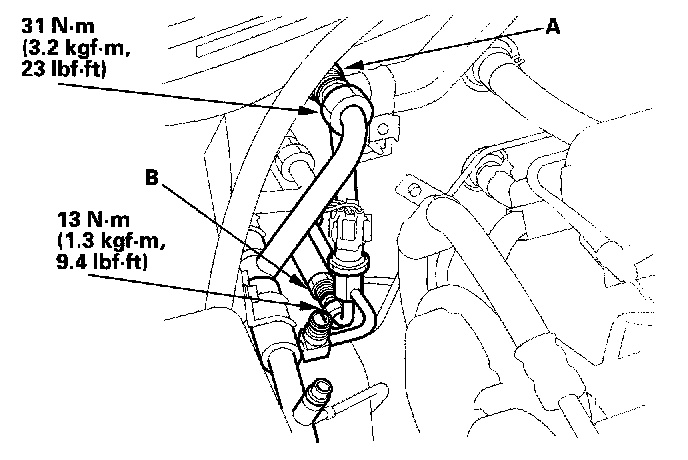 31 N·m
(3.2 kgf·m,
23 lbf·ft)

A

B

13 N·m
(1.3 kgf·m,
9.4 lbf·ft)