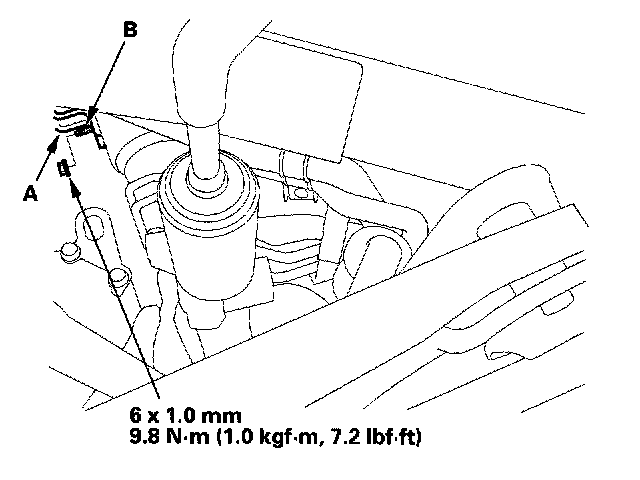 B

A

6 x 1.0 mm
9.8 N·m (1.0 kgf·m, 7.2 lbf·ft)