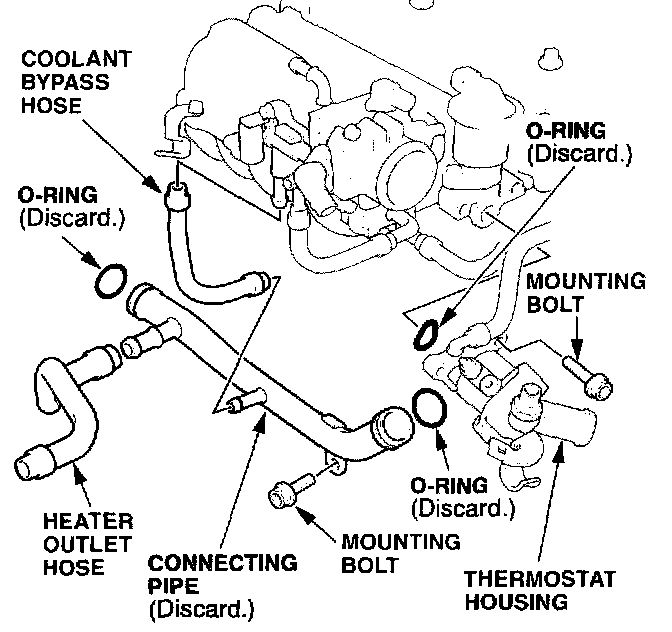 COOLANT BYPASS HOSE

O-RING (Discard.)

O-RING (Discard.)

MOUNTING BOLT

O-RING (Discard.)

HEATER OUTLET HOSE

CONNECTING PIPE (Discard.)

MOUNTING BOLT

THERMOSTAT HOUSING