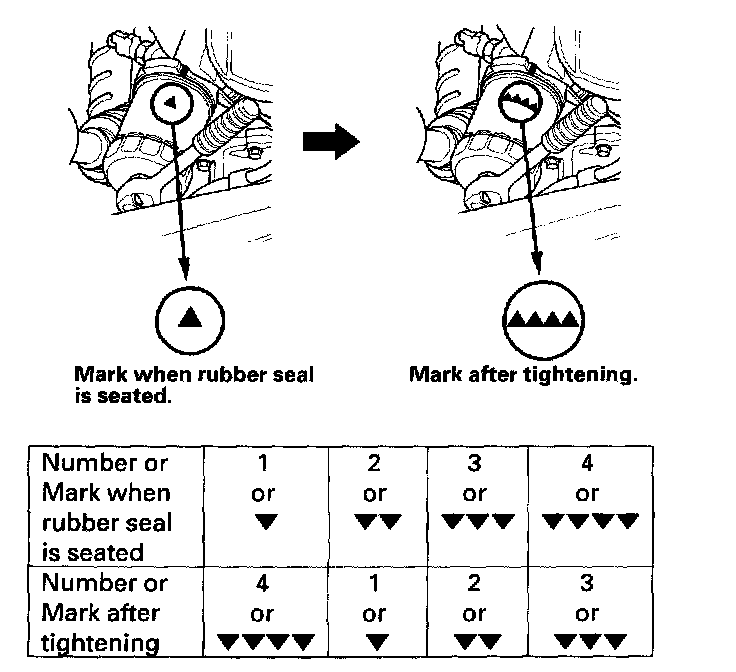 Mark when rubber seal is seated.

Mark after tightening.

| Number or Mark when rubber seal is seated | 1 or ▼ | 2 or ▼▼ | 3 or ▼▼▼ | 4 or ▼▼▼▼ |
|---|---|---|---|---|
| Number or Mark after tightening | 4 or ▼▼▼▼ | 1 or ▼ | 2 or ▼▼ | 3 or ▼▼▼ |