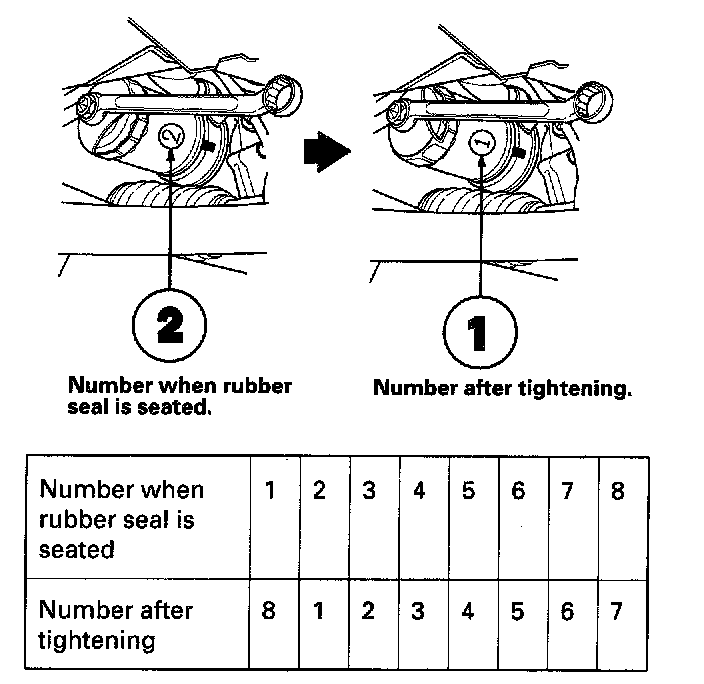 2

2

Number when rubber seal is seated.

1

1

Number after tightening.

| Number when rubber seal is seated | 1 | 2 | 3 | 4 | 5 | 6 | 7 | 8 |
|---|---|---|---|---|---|---|---|---|
| Number after tightening | 8 | 1 | 2 | 3 | 4 | 5 | 6 | 7 |