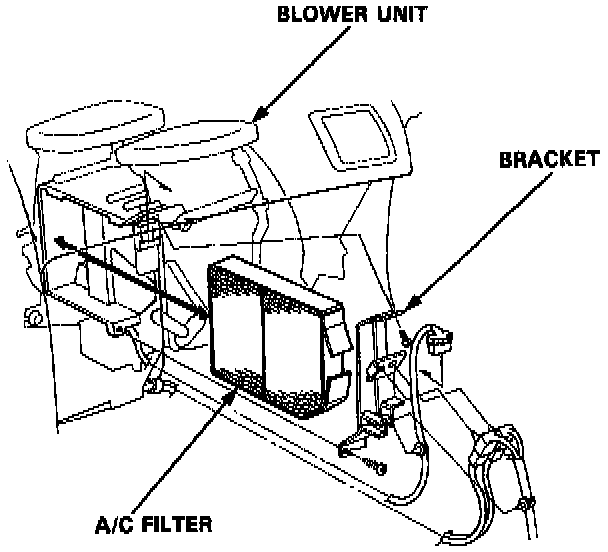 BLOWER UNIT

BRACKET

A/C FILTER