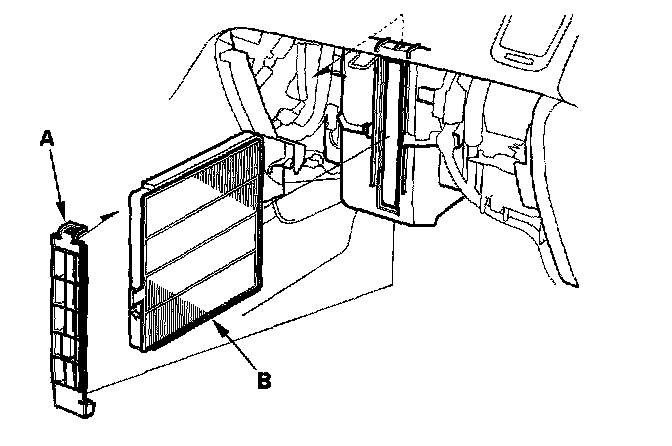 A

B