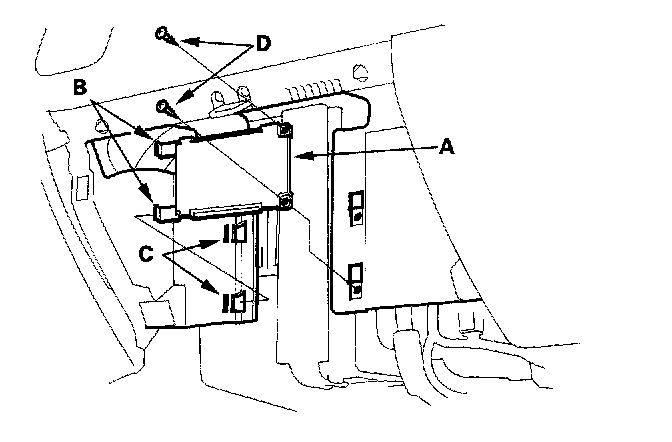 D
B
A
C