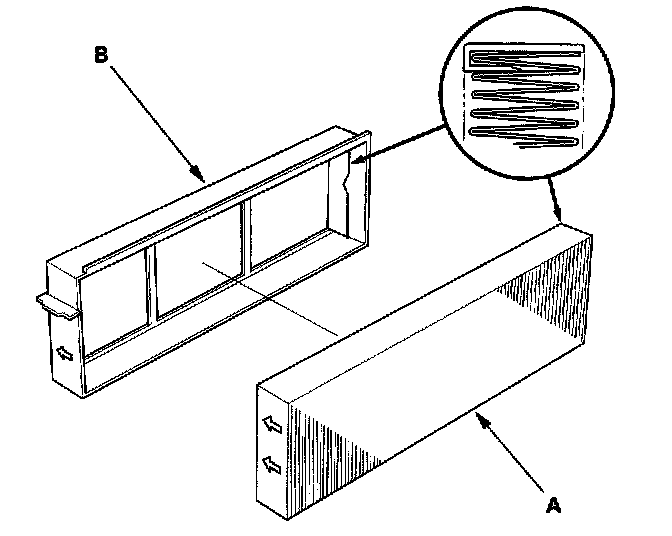 B

A