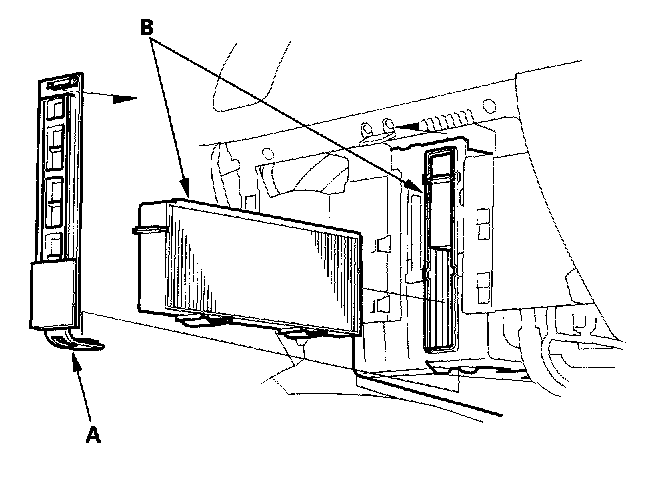 B

A