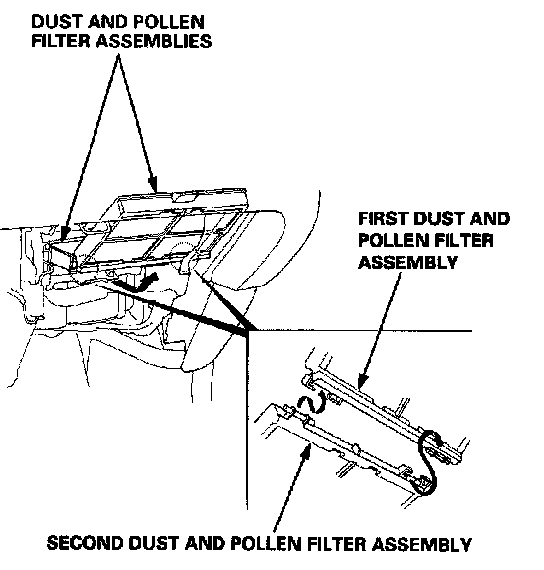 DUST AND POLLEN FILTER ASSEMBLIES

FIRST DUST AND POLLEN FILTER ASSEMBLY

SECOND DUST AND POLLEN FILTER ASSEMBLY