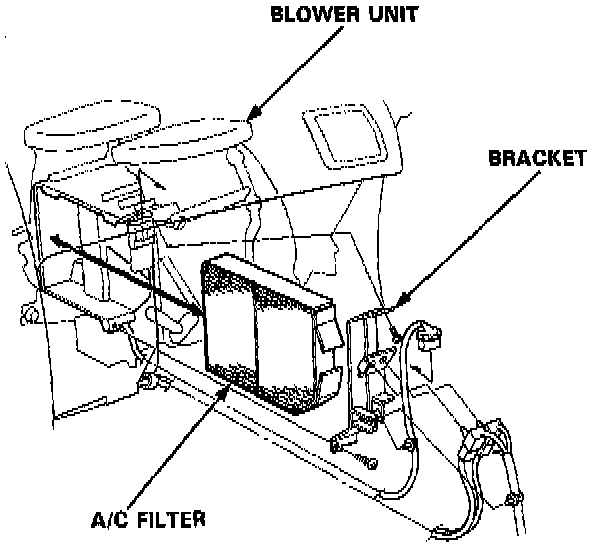 BLOWER UNIT

BRACKET

A/C FILTER