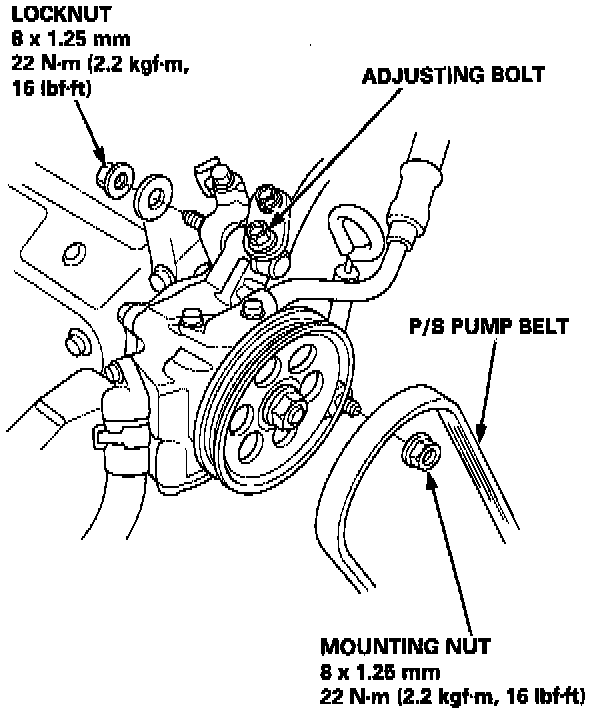 LOCKNUT
8 x 1.25 mm
22 N·m (2.2 kgf·m, 16 lbf·ft)

ADJUSTING BOLT

P/S PUMP BELT

MOUNTING NUT
8 x 1.25 mm
22 N·m (2.2 kgf·m, 16 lbf·ft)