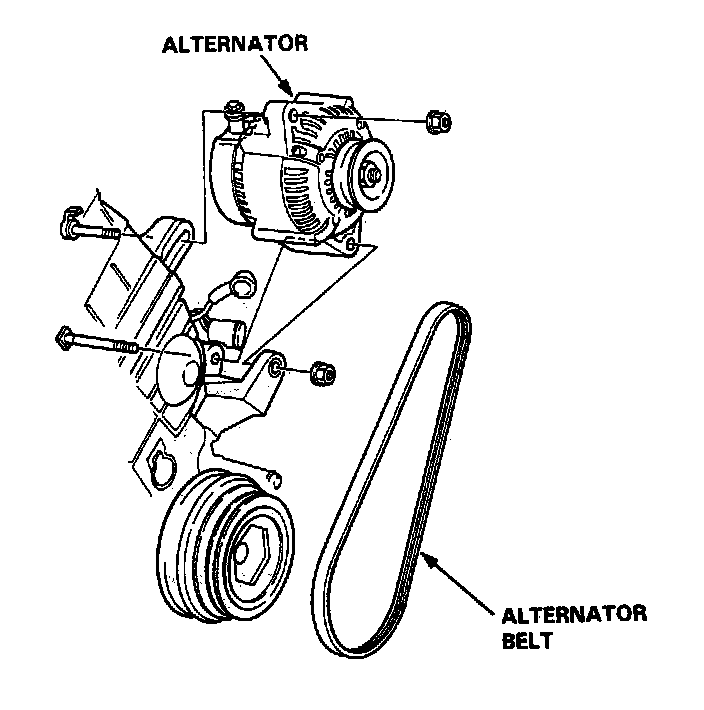 ALTERNATOR

ALTERNATOR
BELT