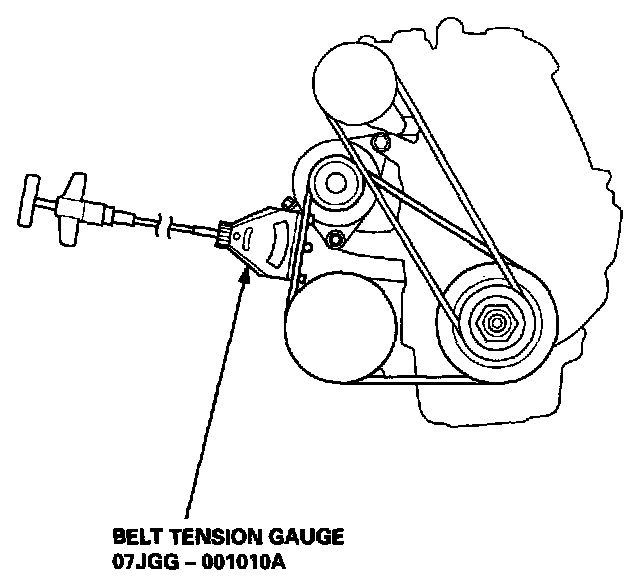 BELT TENSION GAUGE
07JGG – 001010A