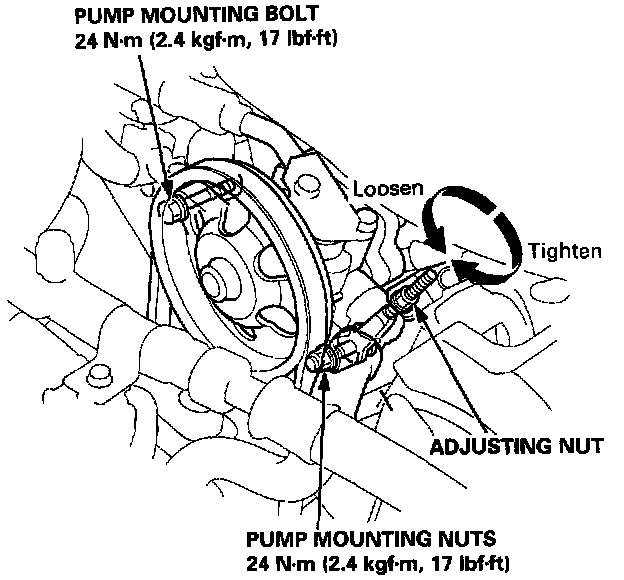 PUMP MOUNTING BOLT
24 N·m (2.4 kgf·m, 17 lbf·ft)

Loosen

Tighten

ADJUSTING NUT

PUMP MOUNTING NUTS
24 N·m (2.4 kgf·m, 17 lbf·ft)