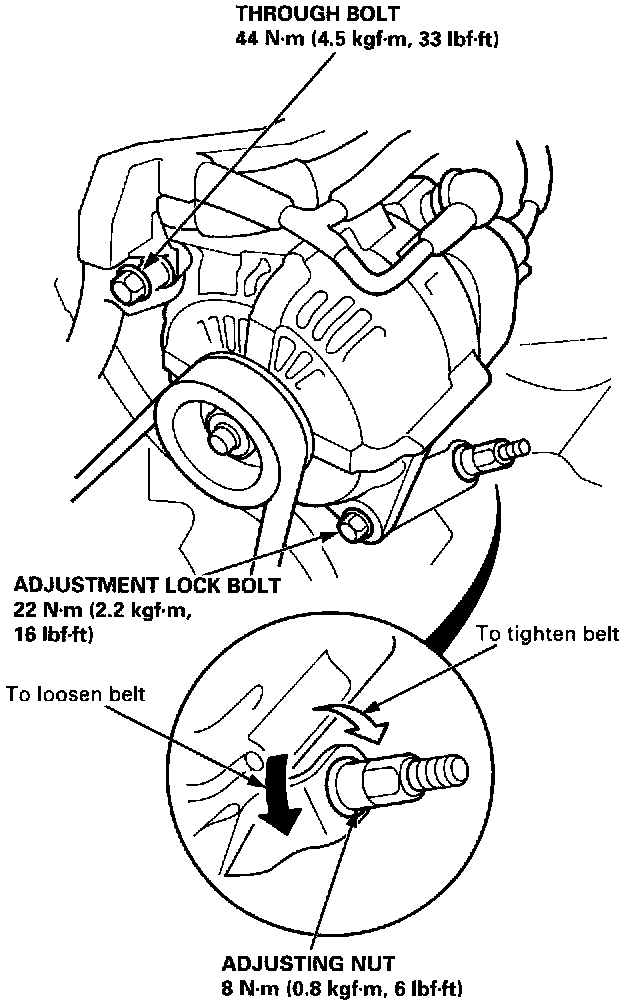 THROUGH BOLT
44 N·m (4.5 kgf·m, 33 lbf·ft)

ADJUSTMENT LOCK BOLT
22 N·m (2.2 kgf·m,
16 lbf·ft)

To tighten belt

To loosen belt

ADJUSTING NUT
8 N·m (0.8 kgf·m, 6 lbf·ft)