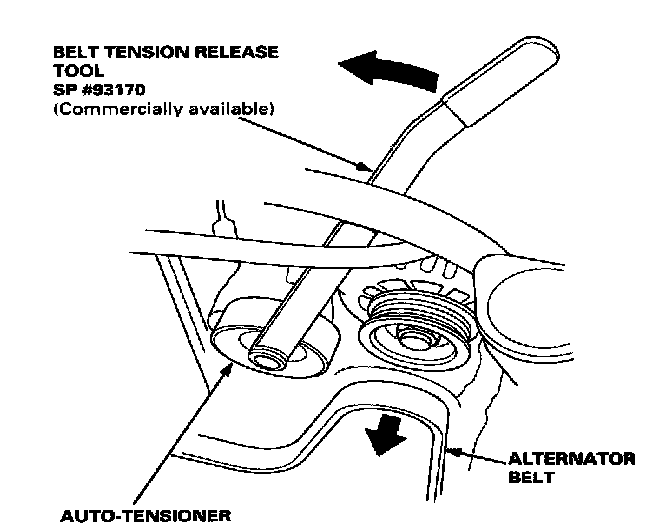 BELT TENSION RELEASE TOOL
SP #93170
(Commercially available)

ALTERNATOR BELT

AUTO-TENSIONER