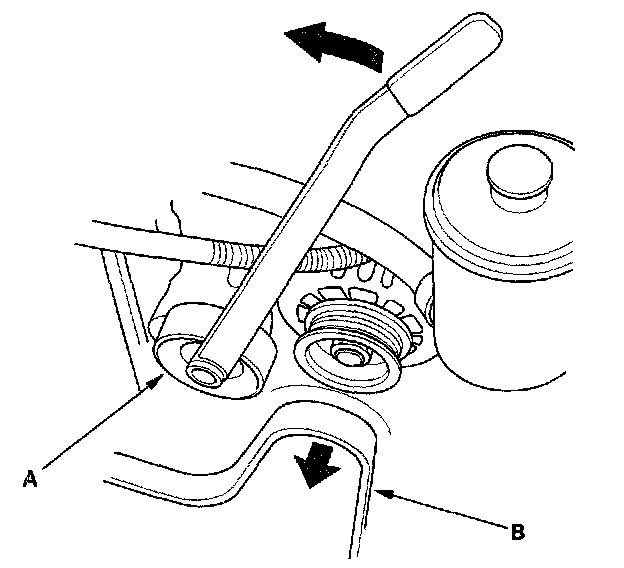 A

B