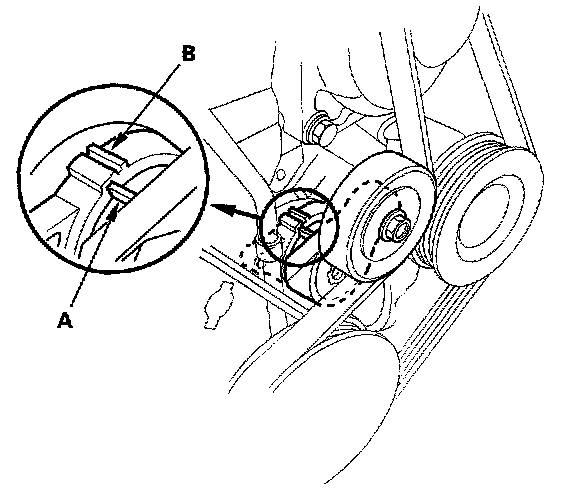 B

A