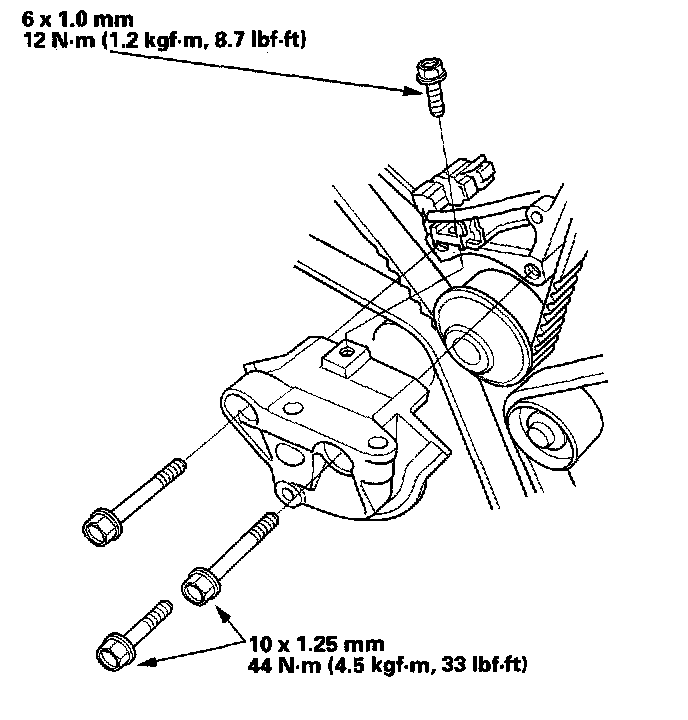 6 x 1.0 mm
12 N·m (1.2 kgf·m, 8.7 lbf·ft)

10 x 1.25 mm
44 N·m (4.5 kgf·m, 33 lbf·ft)