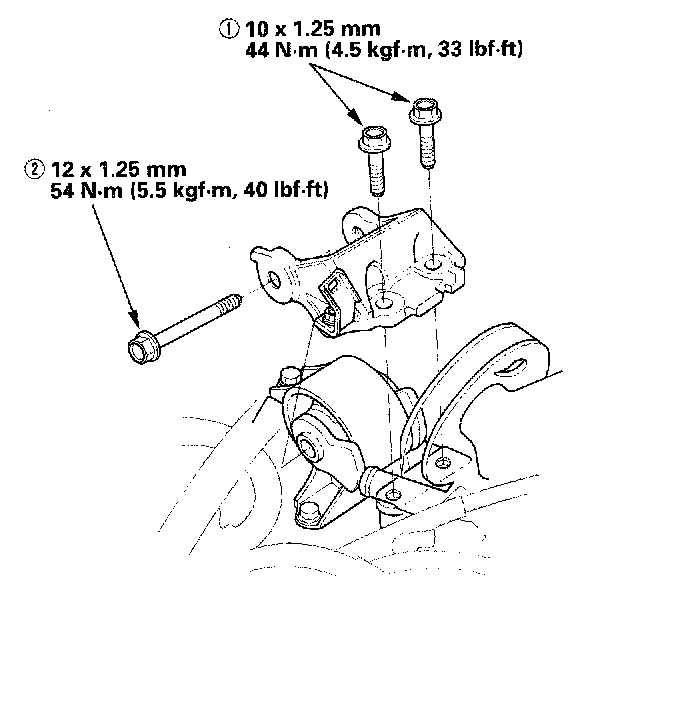 ① 10 x 1.25 mm
44 N·m (4.5 kgf·m, 33 lbf·ft)

② 12 x 1.25 mm
54 N·m (5.5 kgf·m, 40 lbf·ft)