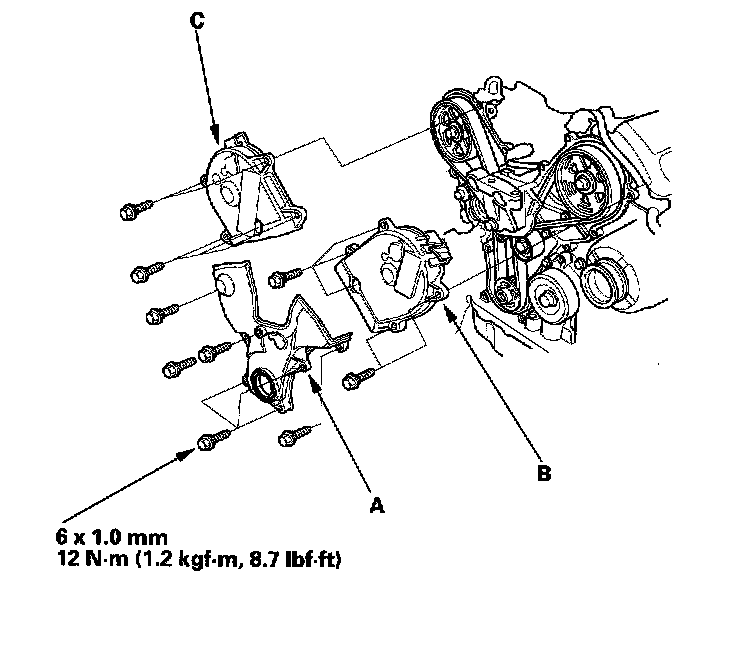 C

B

A

6 x 1.0 mm
12 N·m (1.2 kgf·m, 8.7 lbf·ft)