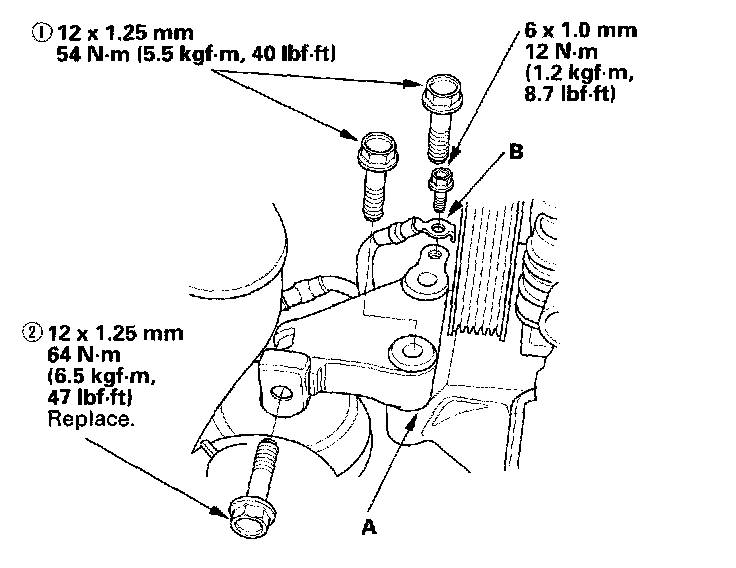 ① 12 x 1.25 mm
54 N·m (5.5 kgf·m, 40 lbf·ft)

6 x 1.0 mm
12 N·m
(1.2 kgf·m,
8.7 lbf·ft)

B

② 12 x 1.25 mm
64 N·m
(6.5 kgf·m,
47 lbf·ft)
Replace.

A