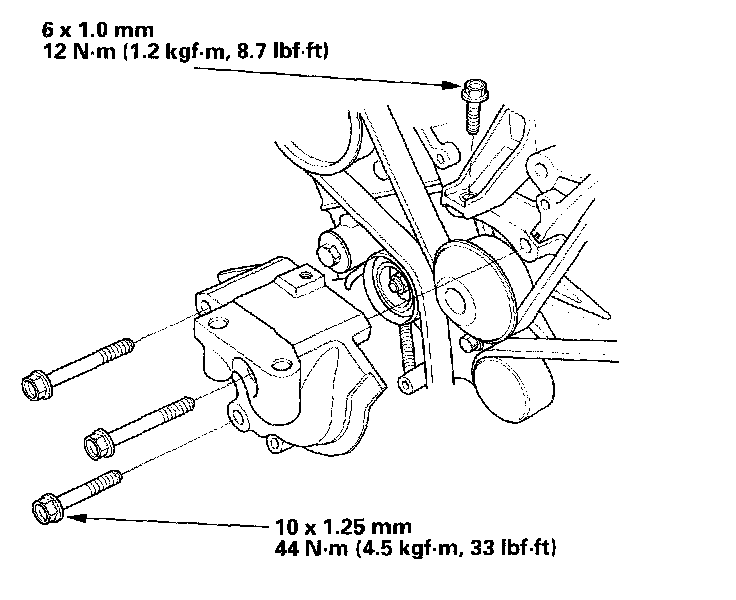 6 x 1.0 mm
12 N·m (1.2 kgf·m, 8.7 lbf·ft)

10 x 1.25 mm
44 N·m (4.5 kgf·m, 33 lbf·ft)