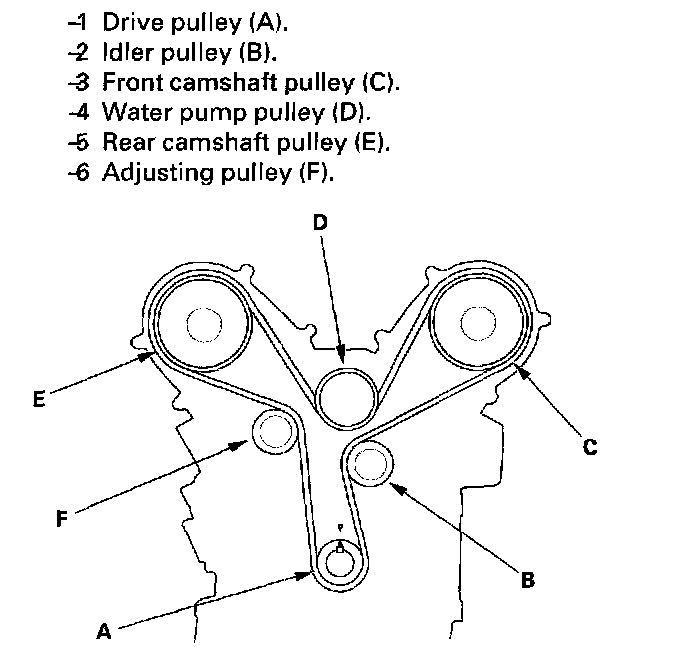 -1 Drive pulley (A).
-2 Idler pulley (B).
-3 Front camshaft pulley (C).
-4 Water pump pulley (D).
-5 Rear camshaft pulley (E).
-6 Adjusting pulley (F).

D
E
C
F
B
A