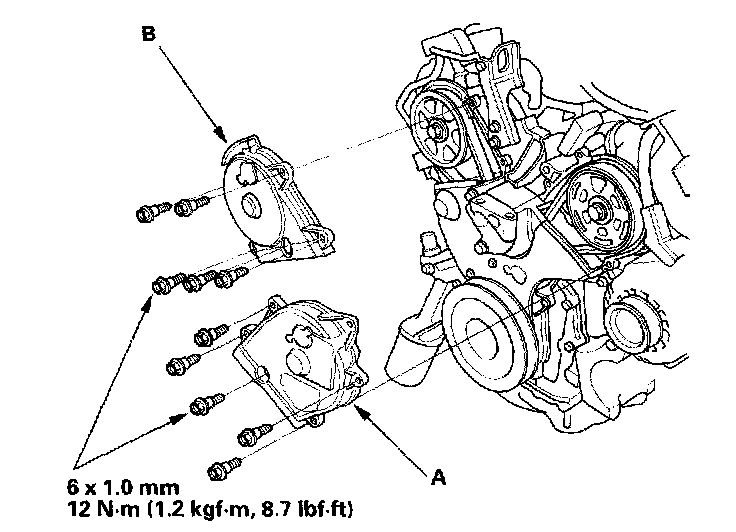 B

A

6 x 1.0 mm
12 N·m (1.2 kgf·m, 8.7 lbf·ft)