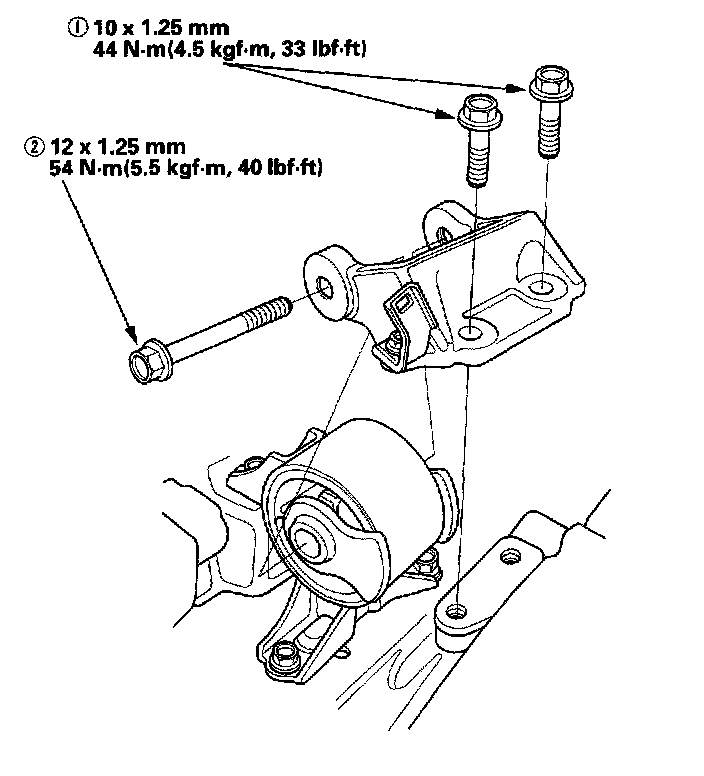 ① 10 x 1.25 mm
44 N·m(4.5 kgf·m, 33 lbf·ft)

② 12 x 1.25 mm
54 N·m(5.5 kgf·m, 40 lbf·ft)