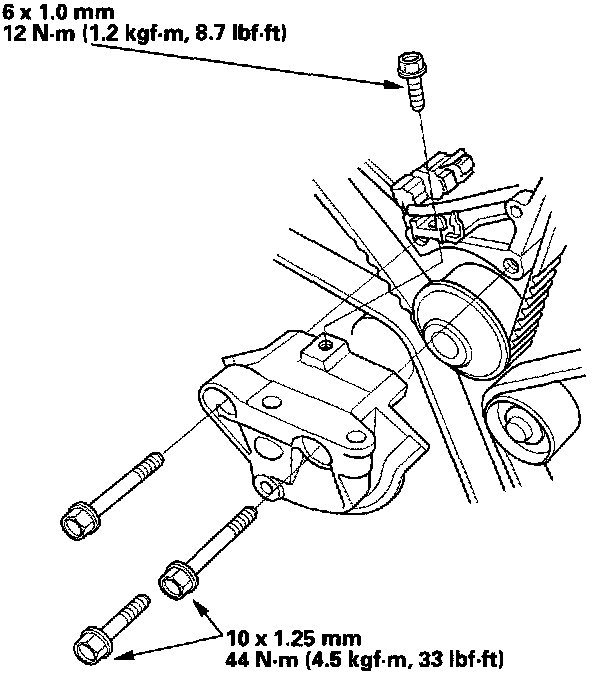 6 x 1.0 mm
12 N·m (1.2 kgf·m, 8.7 lbf·ft)

10 x 1.25 mm
44 N·m (4.5 kgf·m, 33 lbf·ft)