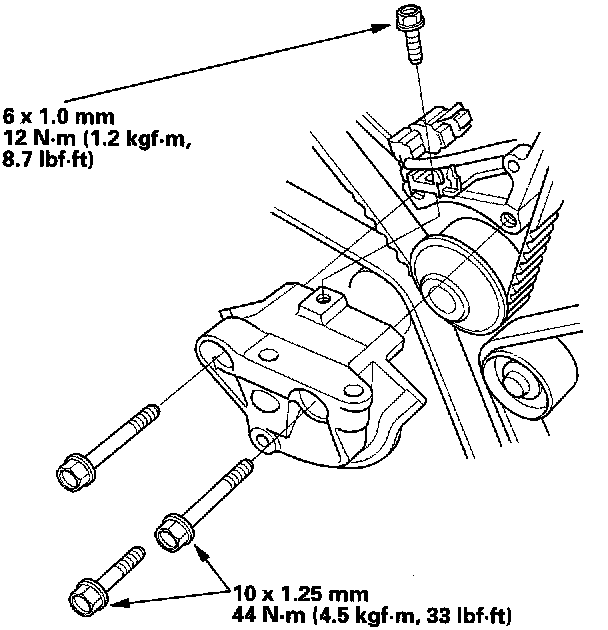 6 x 1.0 mm
12 N·m (1.2 kgf·m, 8.7 lbf·ft)

10 x 1.25 mm
44 N·m (4.5 kgf·m, 33 lbf·ft)