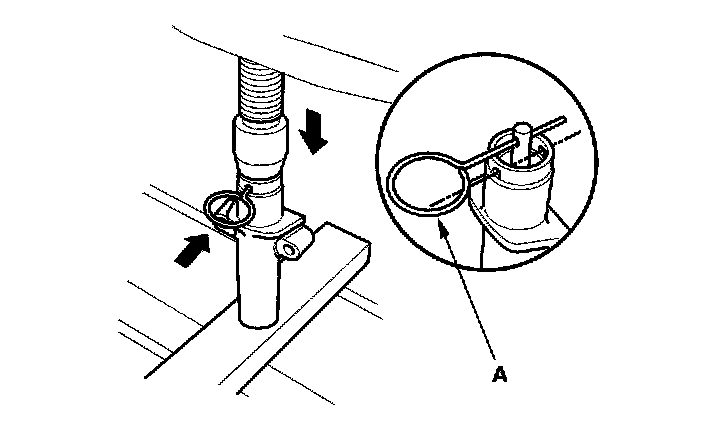 A