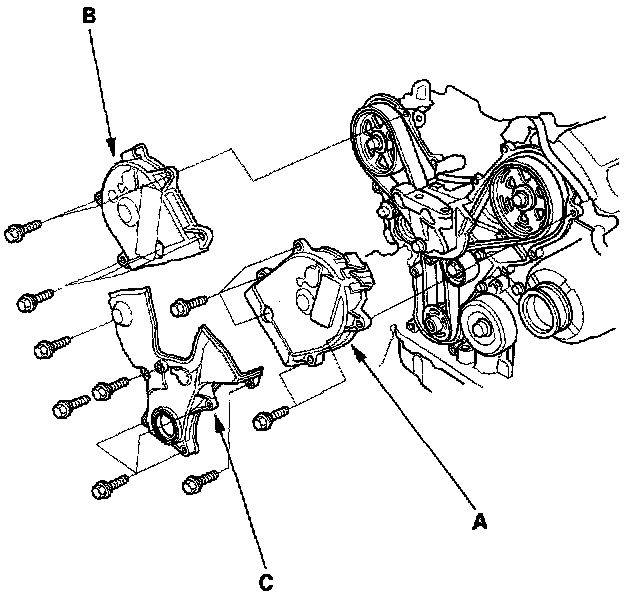 B

A

C