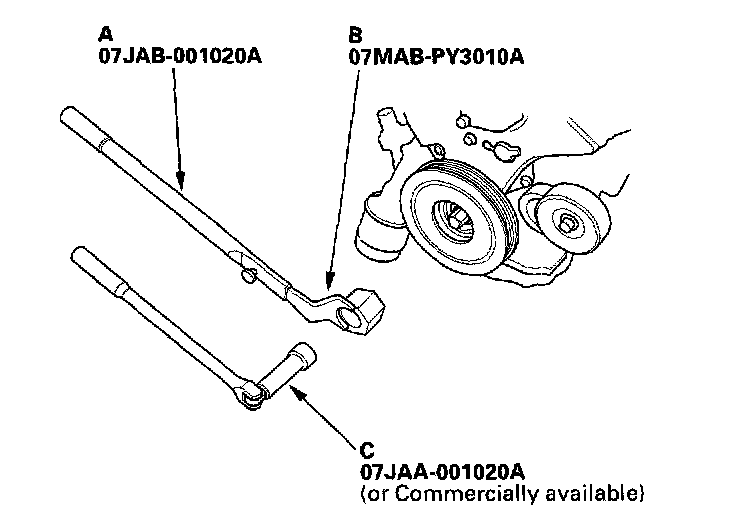 A
07JAB-001020A

B
07MAB-PY3010A

C
07JAA-001020A
(or Commercially available)