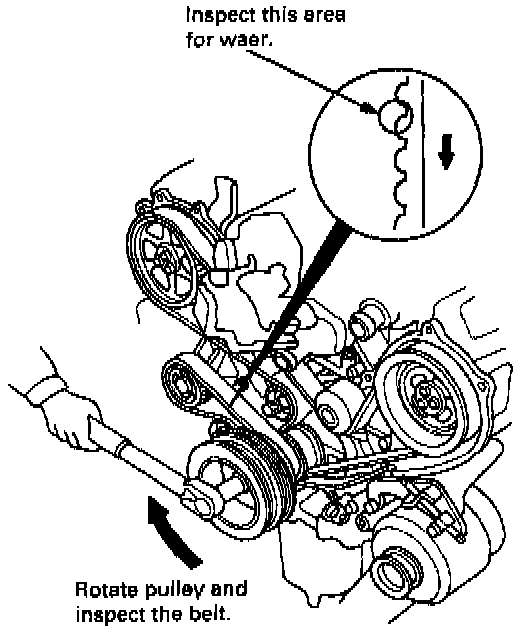 Inspect this area for waer.

Rotate pulley and inspect the belt.