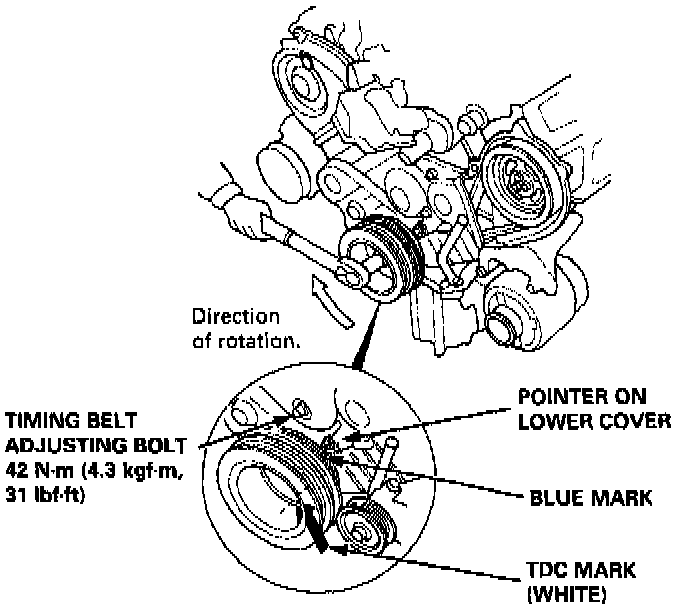 Direction of rotation.

TIMING BELT ADJUSTING BOLT 42 N·m (4.3 kgf·m, 31 lbf·ft)

POINTER ON LOWER COVER

BLUE MARK

TDC MARK (WHITE)