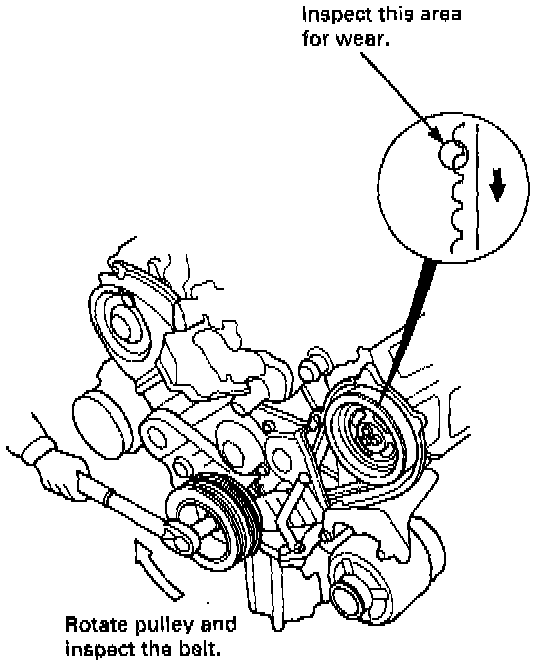 Inspect this area for wear.

Rotate pulley and inspect the belt.