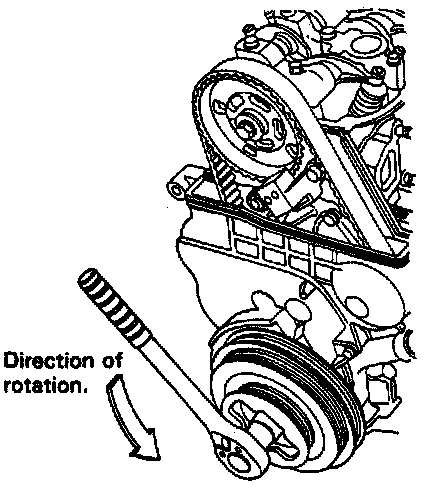 Direction of rotation.