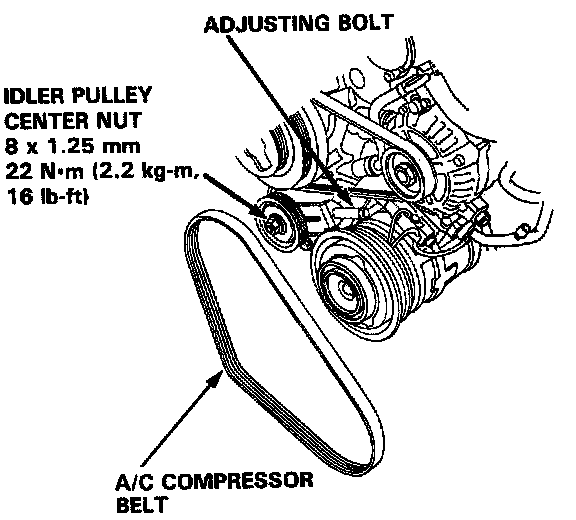 ADJUSTING BOLT

IDLER PULLEY CENTER NUT
8 x 1.25 mm
22 N·m (2.2 kg-m, 16 lb-ft)

A/C COMPRESSOR BELT