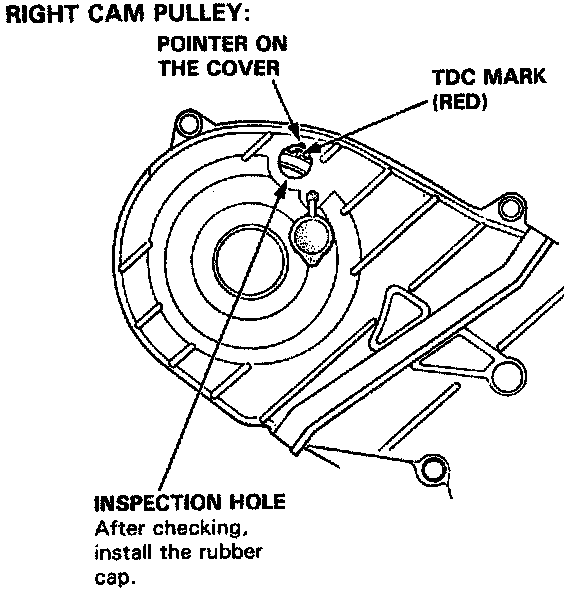 RIGHT CAM PULLEY:

POINTER ON THE COVER

TDC MARK (RED)

INSPECTION HOLE
After checking, install the rubber cap.