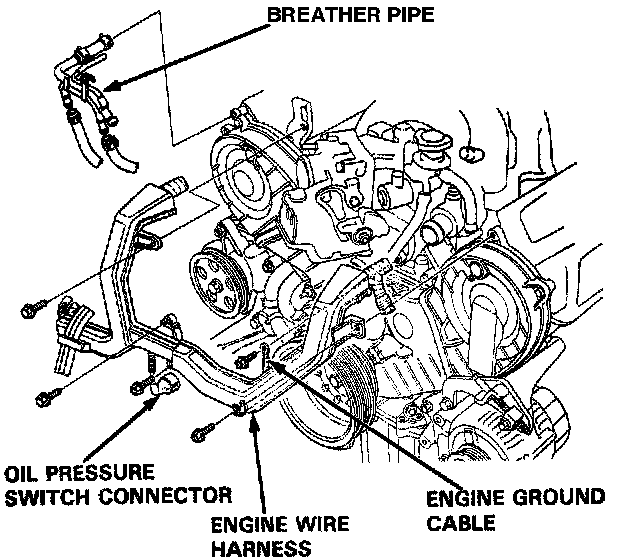 BREATHER PIPE

OIL PRESSURE SWITCH CONNECTOR

ENGINE WIRE HARNESS

ENGINE GROUND CABLE