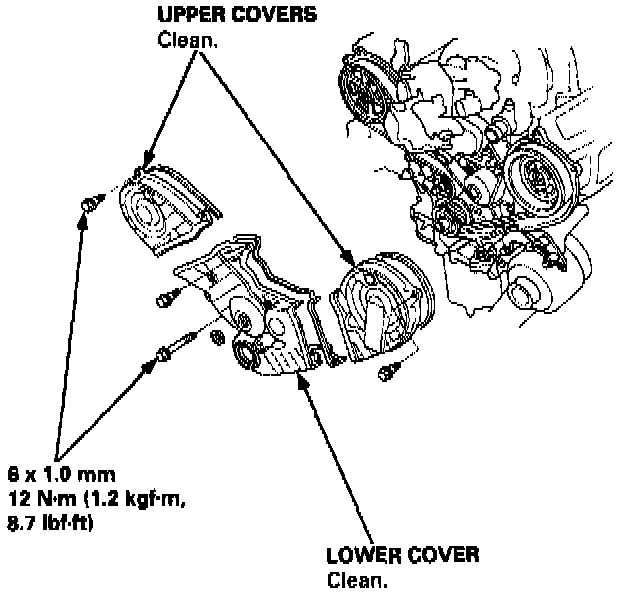 UPPER COVERS
Clean.

6 x 1.0 mm
12 N·m (1.2 kgf·m, 8.7 lbf·ft)

LOWER COVER
Clean.