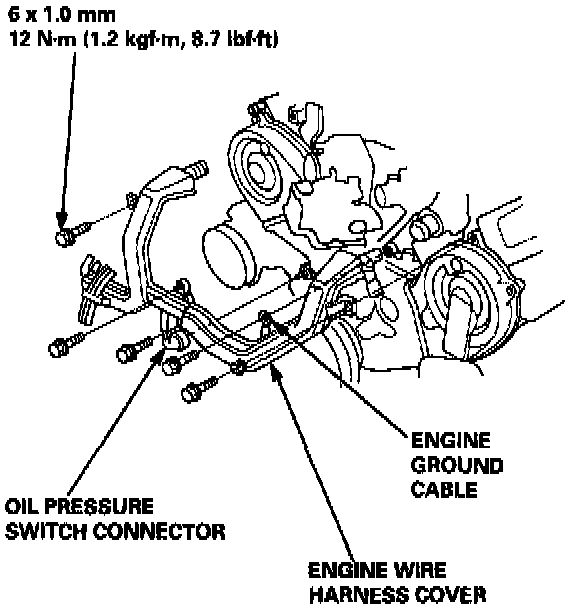 6 x 1.0 mm
12 N·m (1.2 kgf·m, 8.7 lbf·ft)

ENGINE
GROUND
CABLE

OIL PRESSURE
SWITCH CONNECTOR

ENGINE WIRE
HARNESS COVER