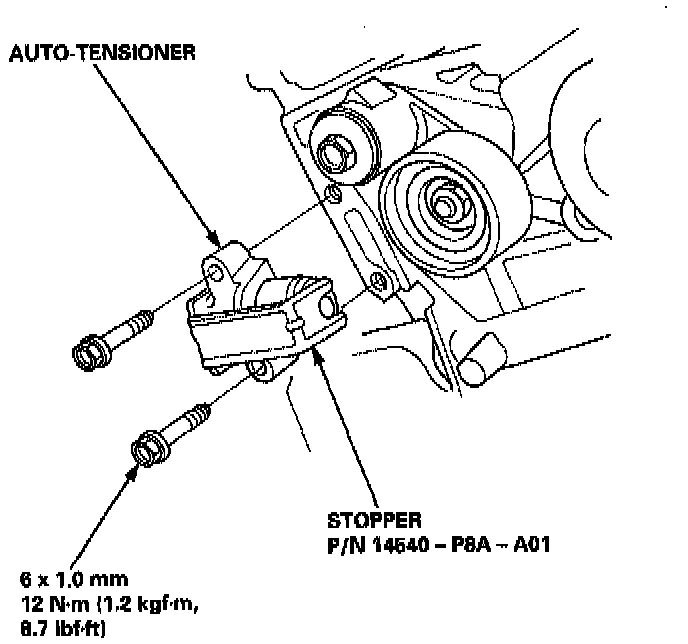 AUTO-TENSIONER

STOPPER
P/N 14540 – P8A – A01

6 x 1.0 mm
12 N·m (1.2 kgf·m, 8.7 lbf·ft)