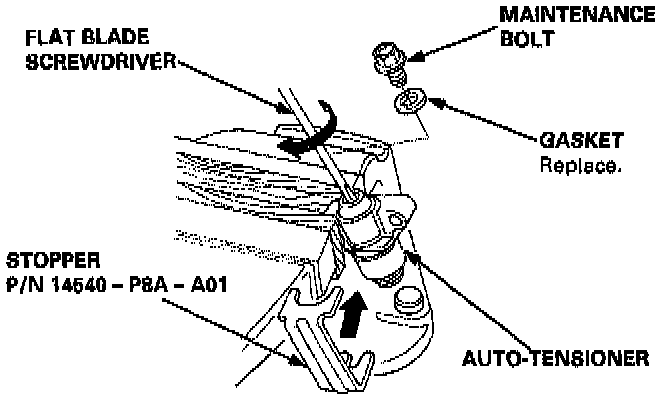 FLAT BLADE SCREWDRIVER

MAINTENANCE BOLT

GASKET
Replace.

STOPPER
P/N 14540 – P8A – A01

AUTO-TENSIONER