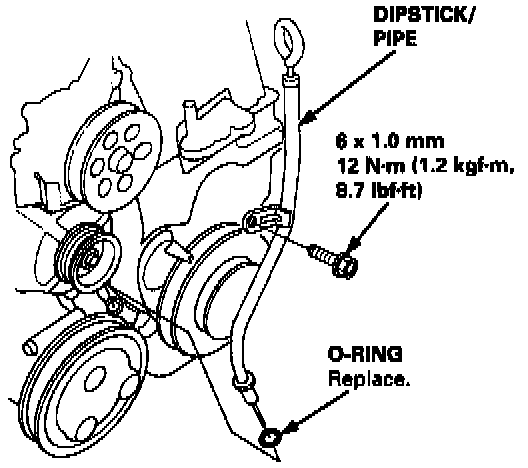 DIPSTICK/
PIPE

6 x 1.0 mm
12 N·m (1.2 kgf·m,
8.7 lbf·ft)

O-RING
Replace.